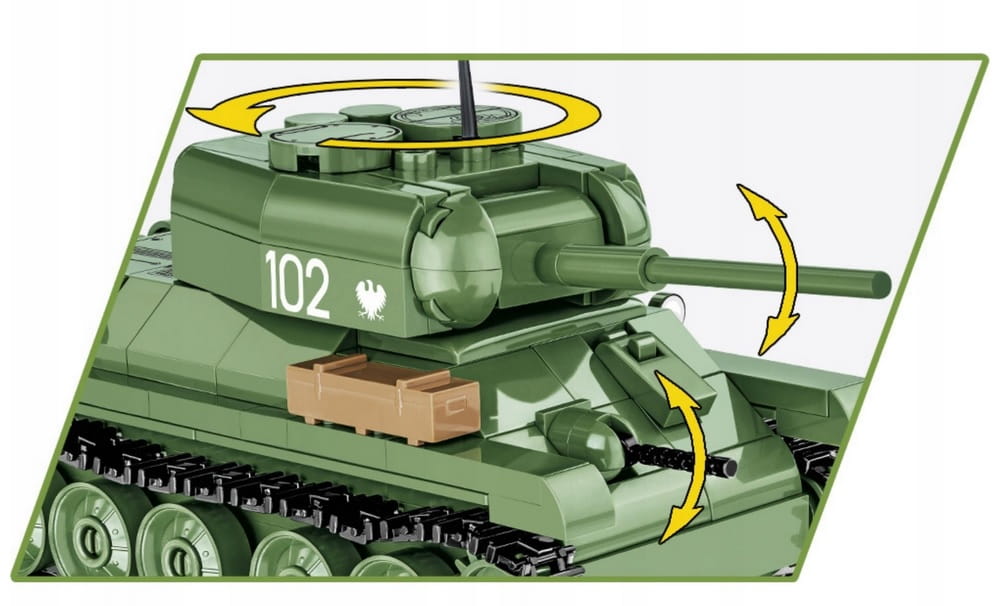 102