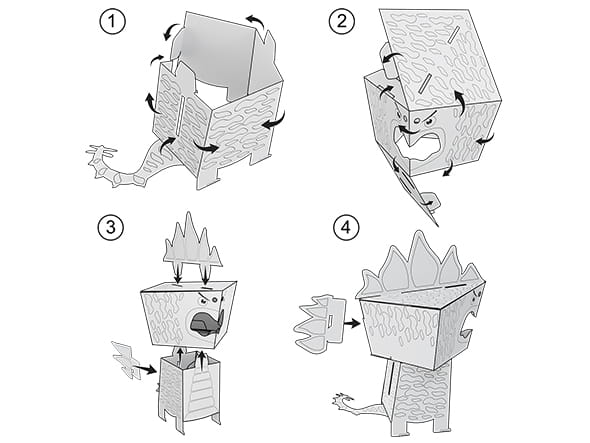 1

2

3

4