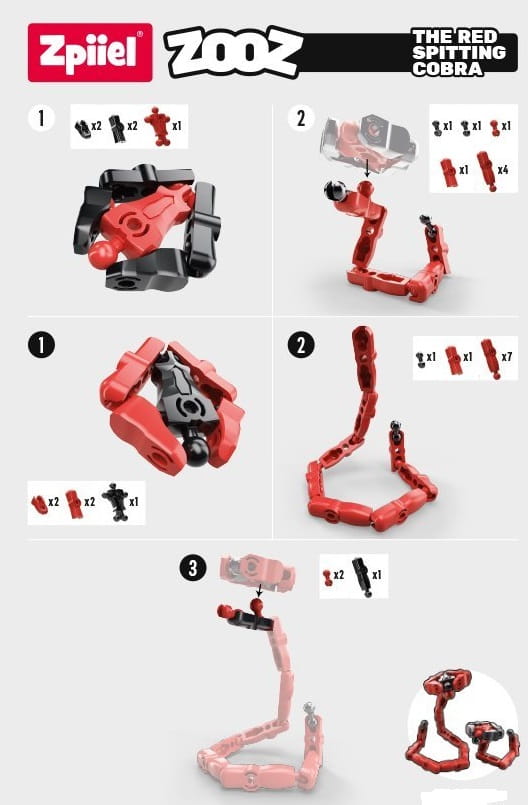 Zpiiel®

ZOOZ

THE RED SPITTING COBRA

1

x2 x2 x1

2

x1 x1 x1

x1 x4

1

x2 x2 x1

2

x1 x1 x7

3

x2 x1