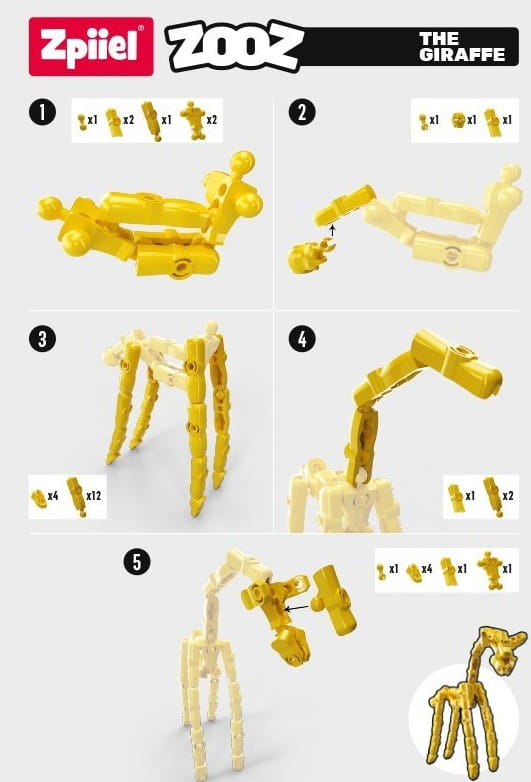 Zpiiel®

ZOOZ

THE GIRAFFE

1

x1 x2 x1 x2

2

x1 x1 x1

3

x4 x12

4

x1 x2

5

x1 x4 x1 x1