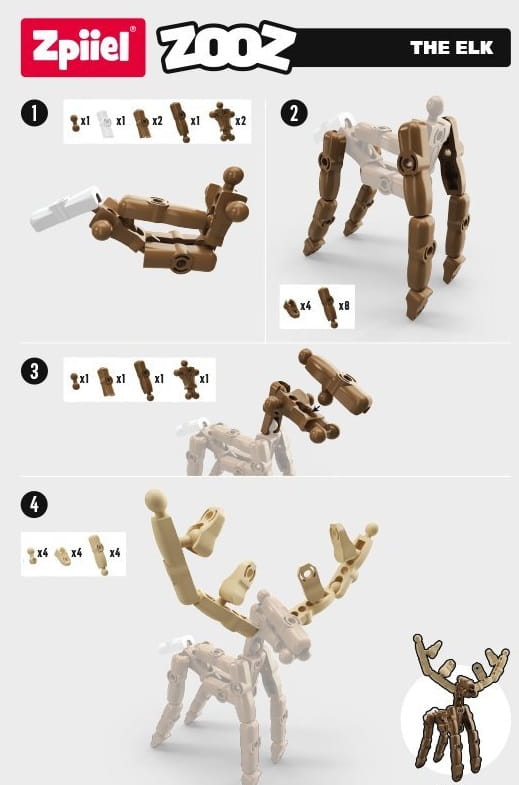 Zpiiel®

ZOOZ

THE ELK

1

x1 x1 x2 x1 x2

2

x4 x8

3

x1 x1 x1 x1

4

x4 x4 x4