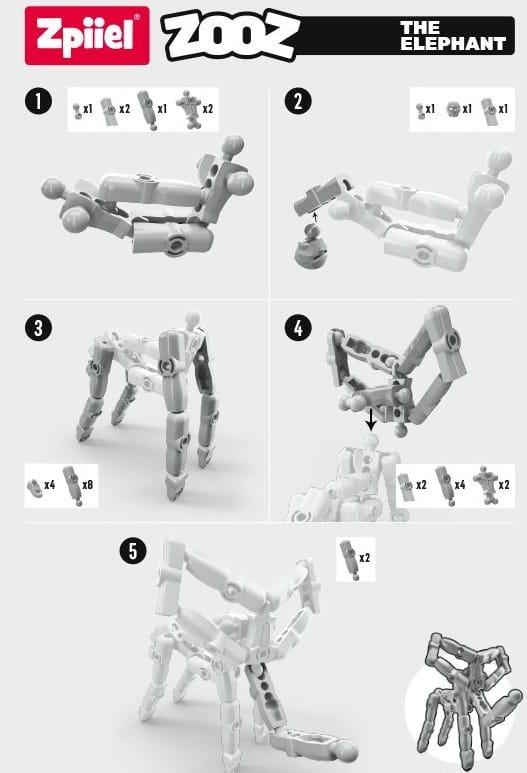 Zpiiel®

ZOOZ

THE ELEPHANT

1

x1 x2 x1 x2

2

x1 x1 x1

3

x4 x8

4

x2 x4 x2

5

x2