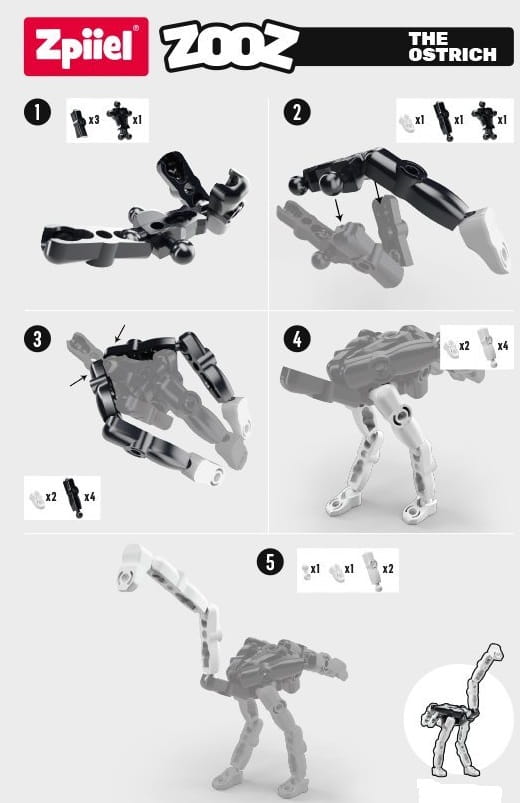 Zpiiel®
ZOOZ
THE OSTRICH

1
x3 x1

2
x1 x1 x1

3
x2 x4

4
x2 x4

5
x1 x1 x2