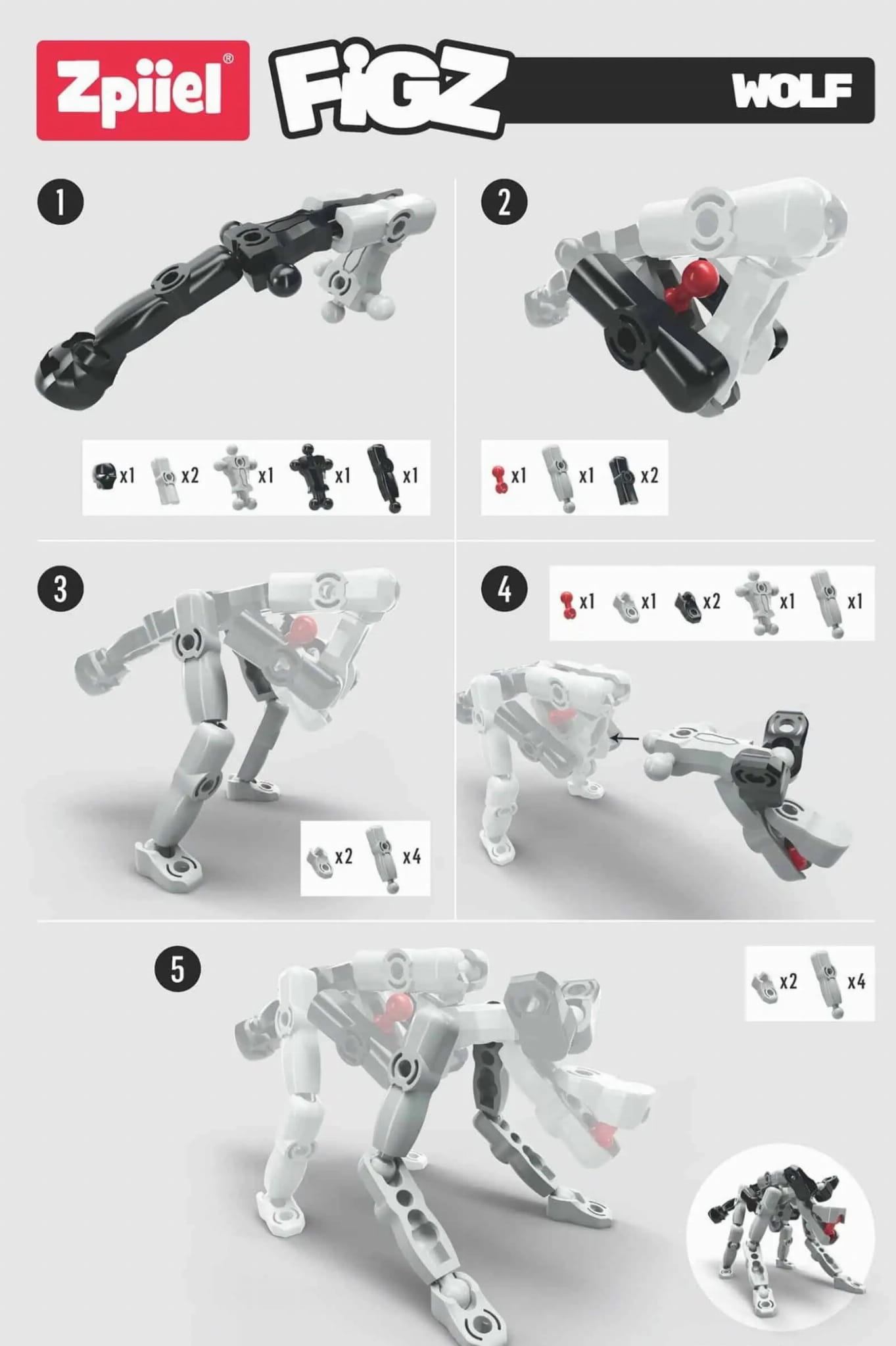 Zpiiel®

FiGZ

WOLF

1

x1 x2 x1 x1 x1

2

x1 x1 x2

3

x2 x4

4

x1 x1 x2 x1 x1

5

x2 x4