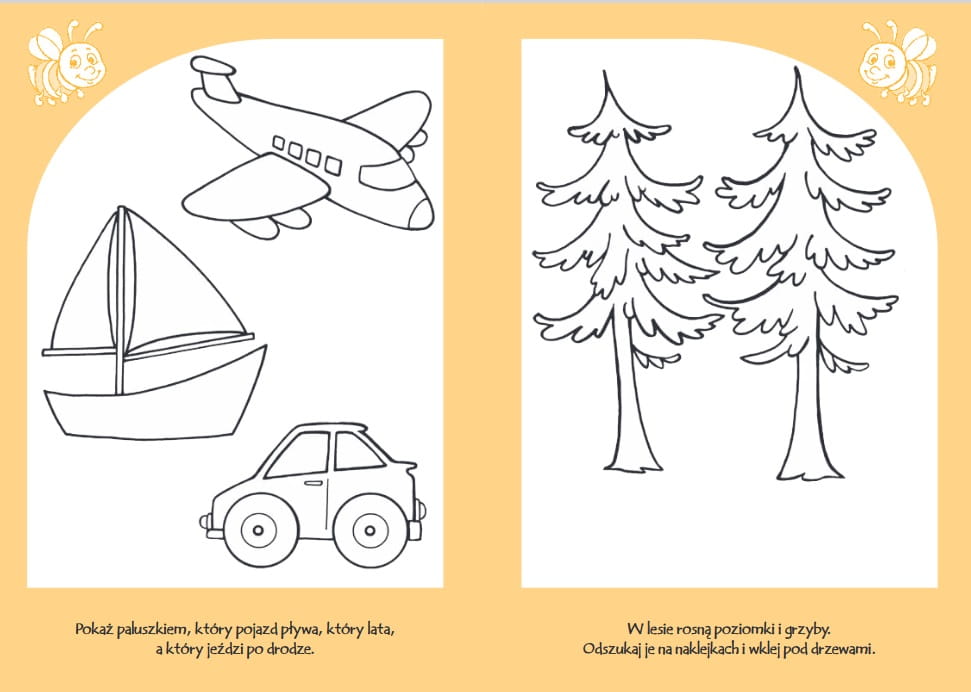 Pokaż paluszkiem, który pojazd pływa, który lata, a który jeździ po drodze.

W lesie rosną poziomki i grzyby. Odszukaj je na naklejkach i wklej pod drzewami.